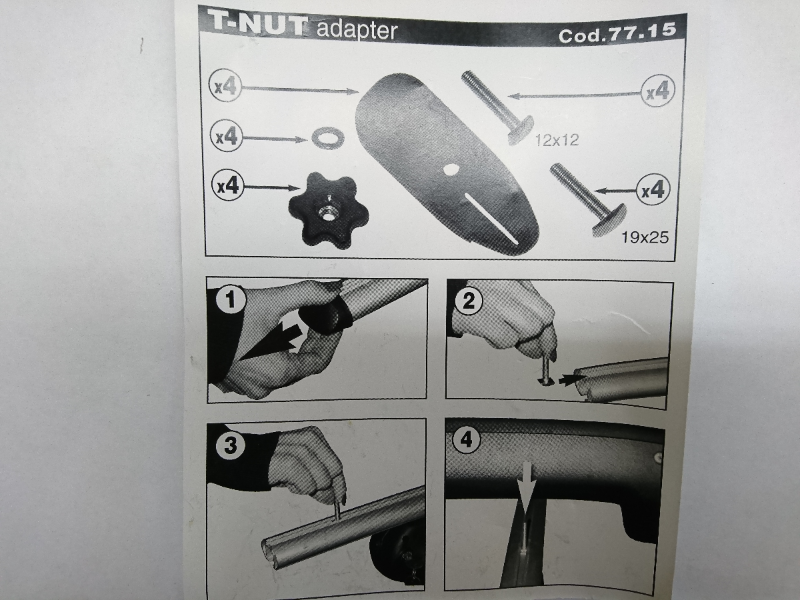 T-NUT adapter Cod.77.15

x4
x4
x4
x4
12x12
x4
19x25

1
2
3
4